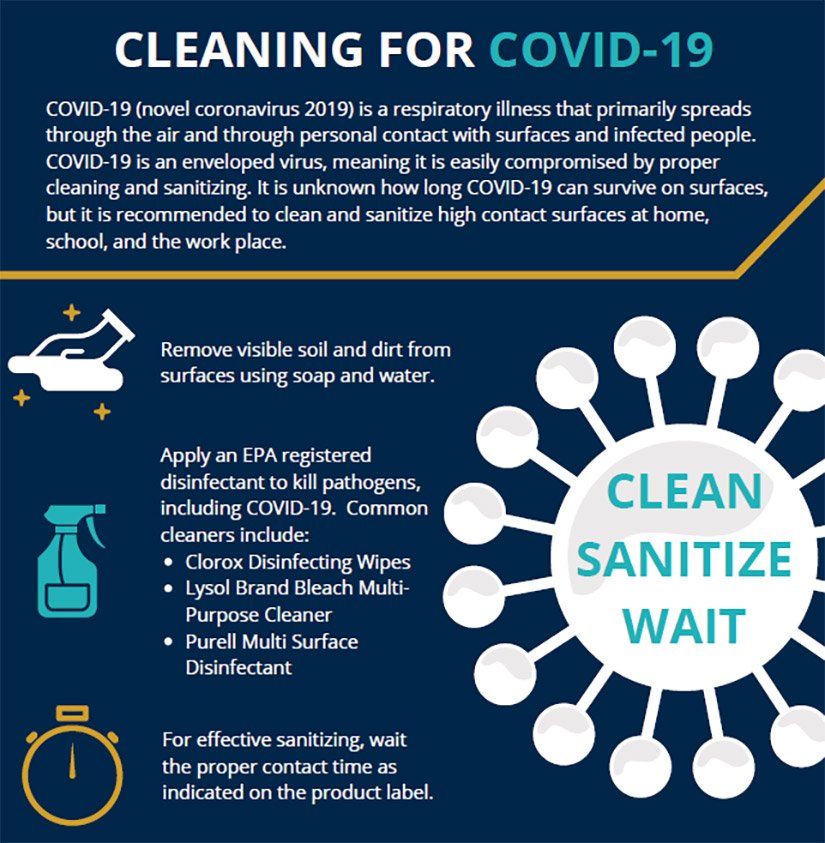 CLEANING FOR COVID-19

COVID-19 (novel coronavirus 2019) is a respiratory illness that primarily spreads through the air and through personal contact with surfaces and infected people. COVID-19 is an enveloped virus, meaning it is easily compromised by proper cleaning and sanitizing. It is unknown how long COVID-19 can survive on surfaces, but it is recommended to clean and sanitize high contact surfaces at home, school, and the work place.

Remove visible soil and dirt from surfaces using soap and water.

Apply an EPA registered disinfectant to kill pathogens, including COVID-19. Common cleaners include:
• Clorox Disinfecting Wipes
• Lysol Brand Bleach Multi-Purpose Cleaner
• Purell Multi Surface Disinfectant

For effective sanitizing, wait the proper contact time as indicated on the product label.

CLEAN
SANITIZE
WAIT